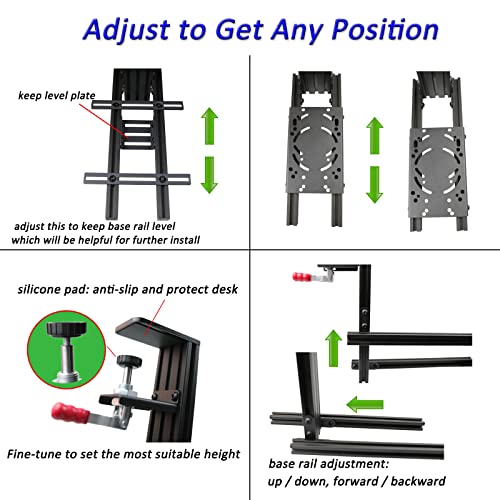 Adjust to Get Any Position

keep level plate

adjust this to keep base rail level which will be helpful for further install

silicone pad: anti-slip and protect desk

Fine-tune to set the most suitable height

base rail adjustment:
up / down, forward / backward